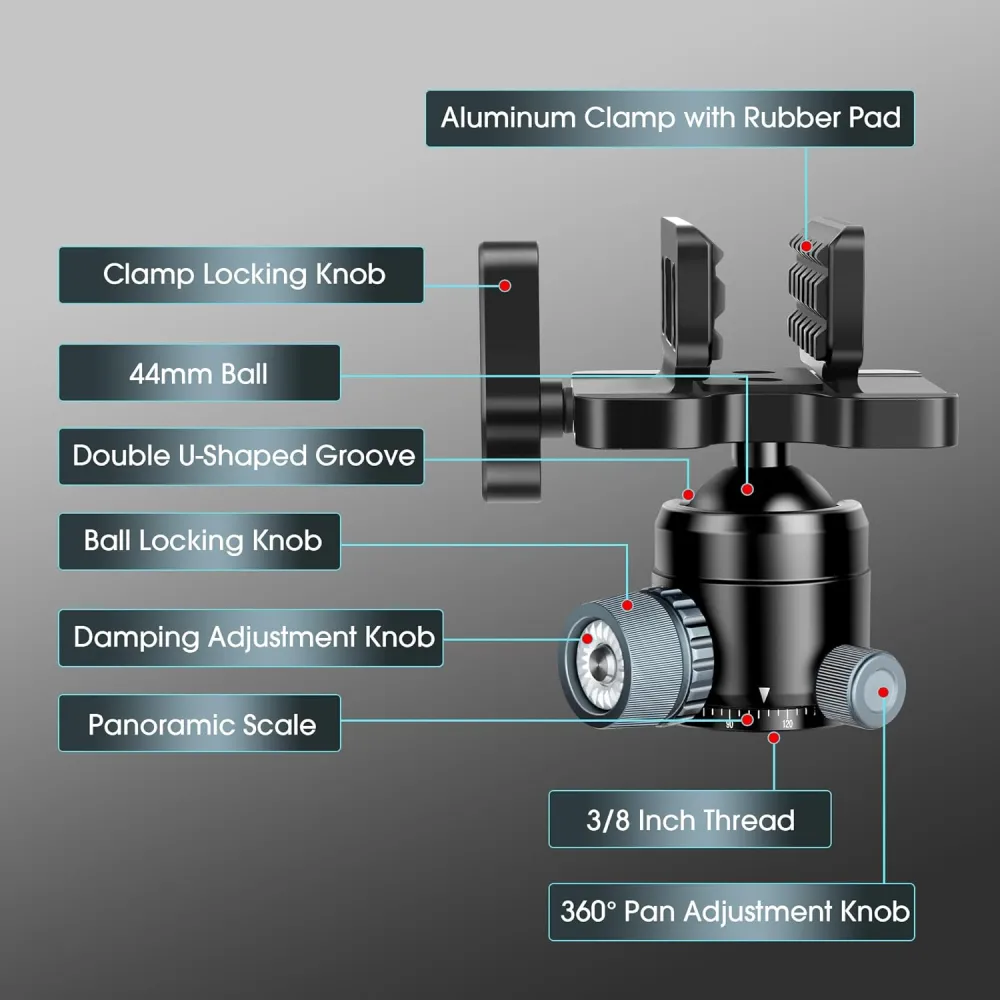 Aluminum Clamp with Rubber Pad

Clamp Locking Knob

44mm Ball

Double U-Shaped Groove

Ball Locking Knob

Damping Adjustment Knob

Panoramic Scale

90

120

3/8 Inch Thread

360° Pan Adjustment Knob